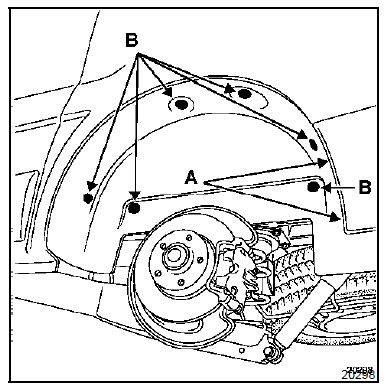 B

A

B

20298