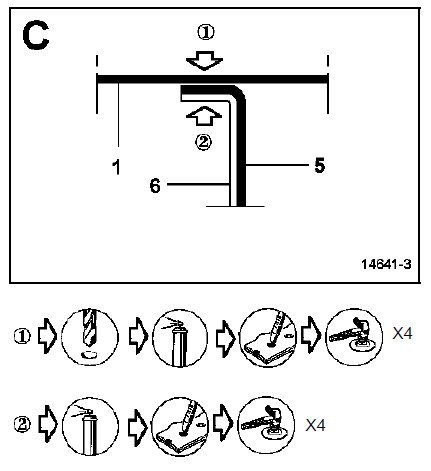 C

①

②

1

6

5

14641-3

① X4

② X4