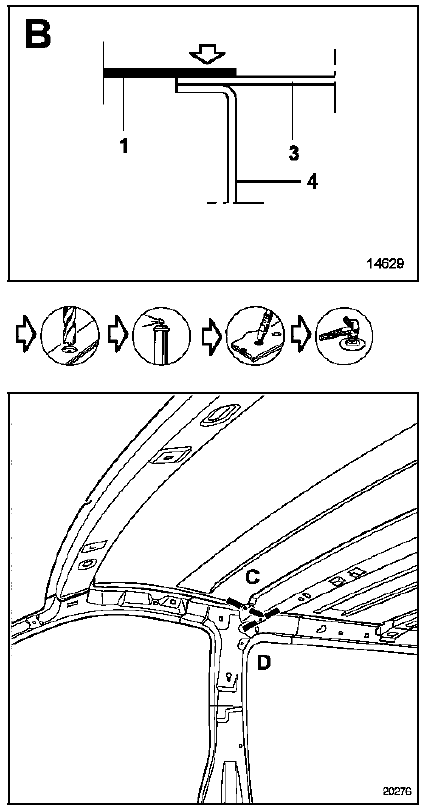 B

1

3

4

14629

C

D

20276