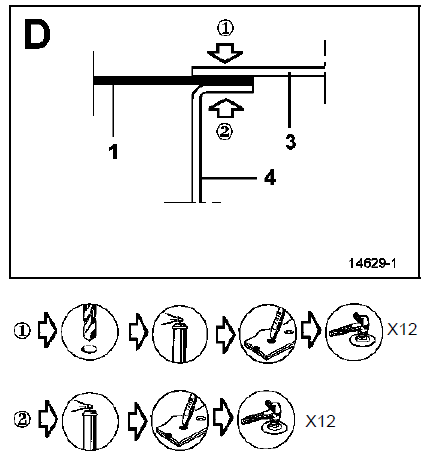 D

①

②

1

3

4

14629-1

① X12

② X12