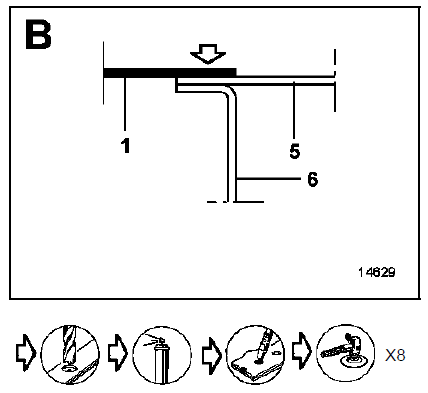 B

1

5

6

14629

X8