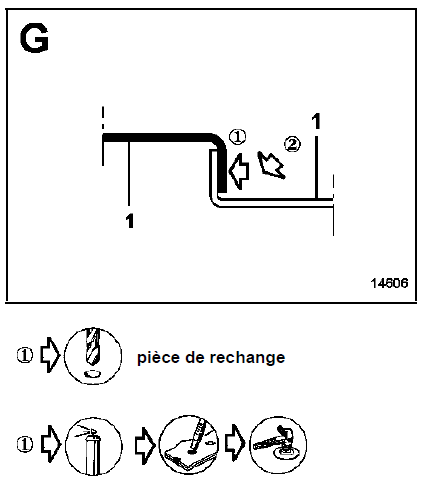 G

①

②

1

1

14606

① pièce de rechange

①