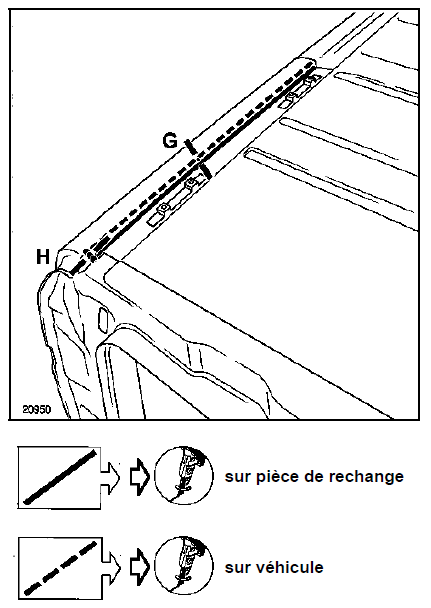 G

H

20950

sur pièce de rechange

sur véhicule