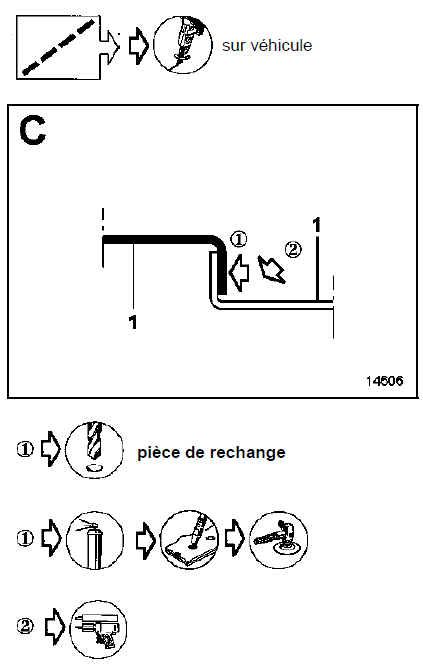 sur véhicule

C

①
②
1
1

14606

① pièce de rechange

①

②