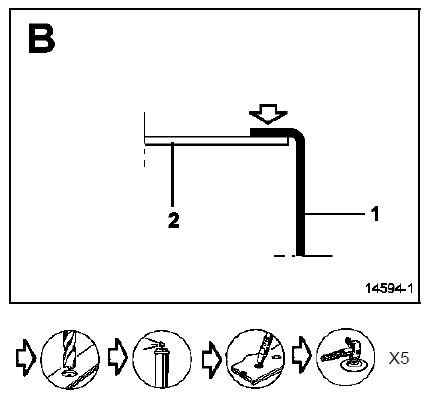 B

2

1

14594-1

X5