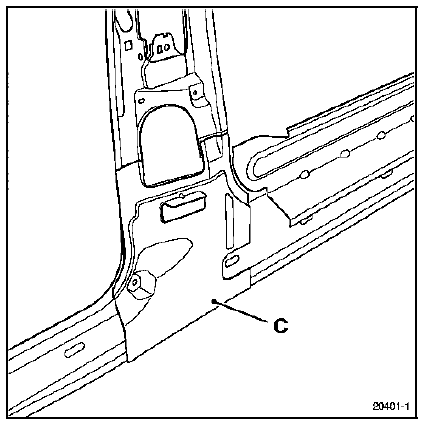 C

20401-1