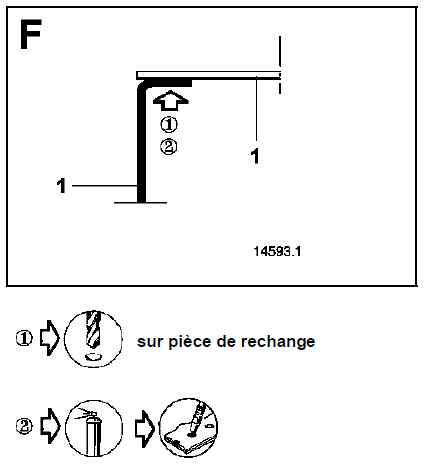 F

①
②

1

1

14593.1

① sur pièce de rechange

②