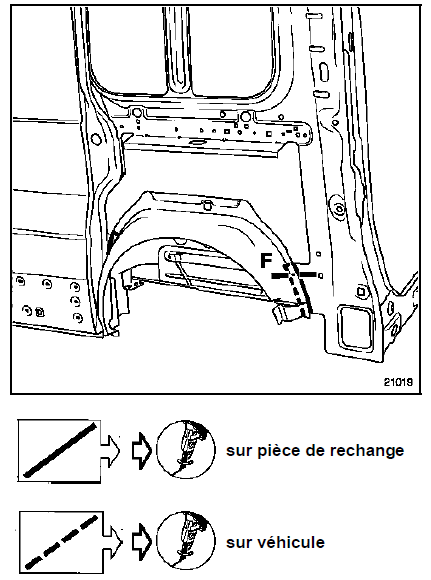 F

21019

sur pièce de rechange

sur véhicule