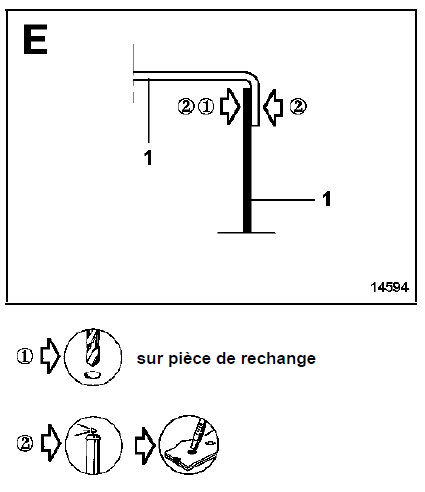 E

② ①

②

1

1

14594

① sur pièce de rechange

②