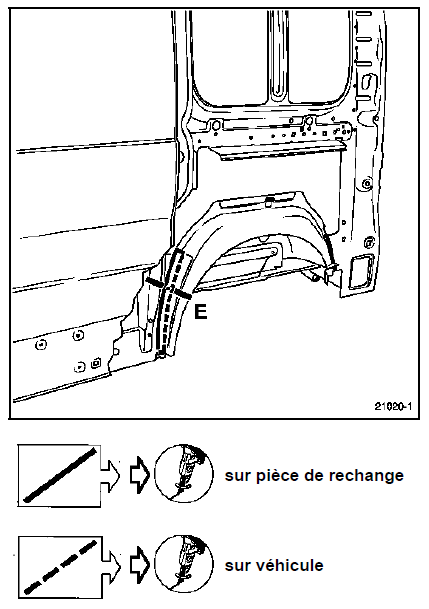 E

21020-1

sur pièce de rechange

sur véhicule