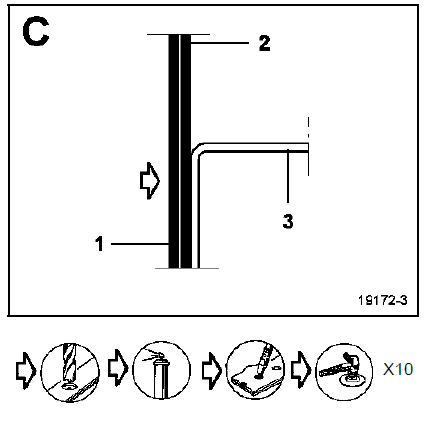 C

2

3

1

19172-3

X10