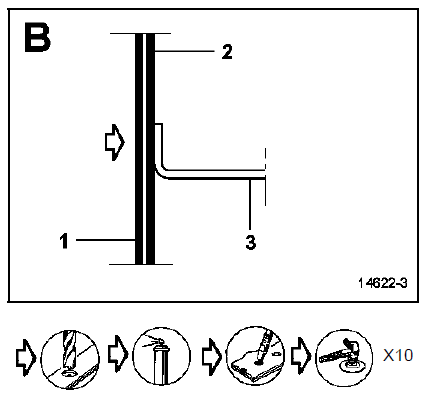 B

2

1

3

14622-3

X10