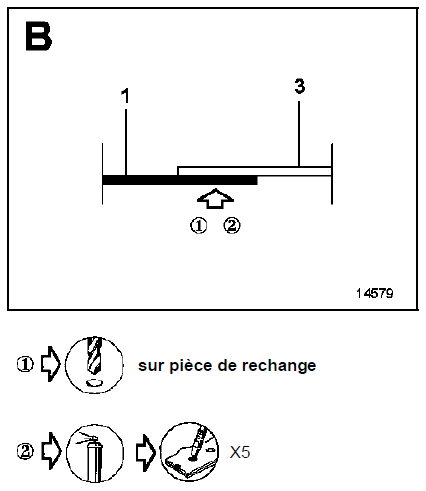 B

1

3

① ②

14579

① sur pièce de rechange

② X5