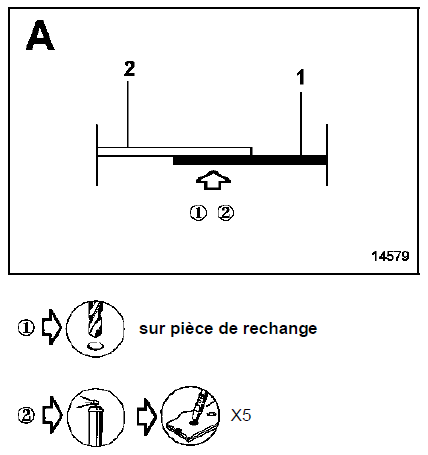 A

2

1

① ②

14579

① sur pièce de rechange

② X5