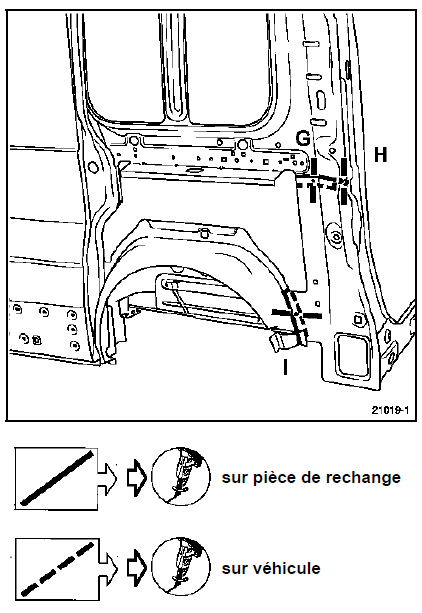 G

H

I

21019-1

sur pièce de rechange

sur véhicule