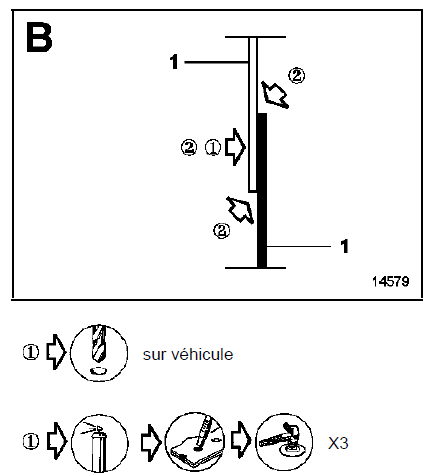 B

1

②

② ①

②

1

14579

① sur véhicule

① X3