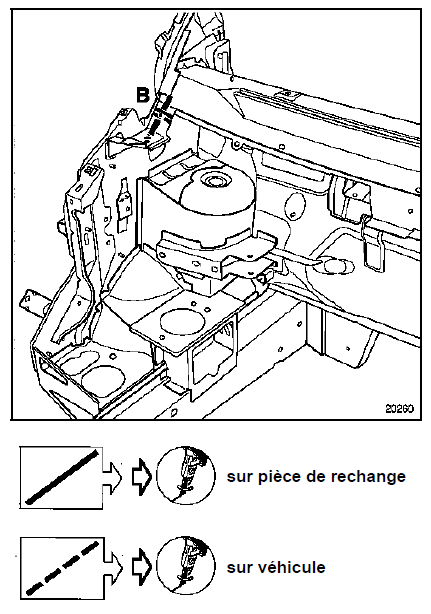 B

20260

sur pièce de rechange

sur véhicule