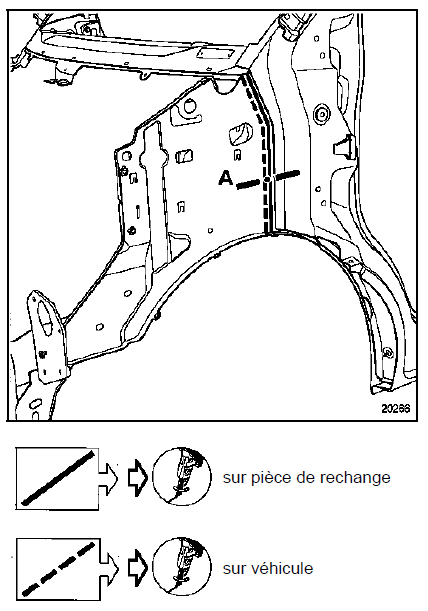 A

20266

sur pièce de rechange

sur véhicule