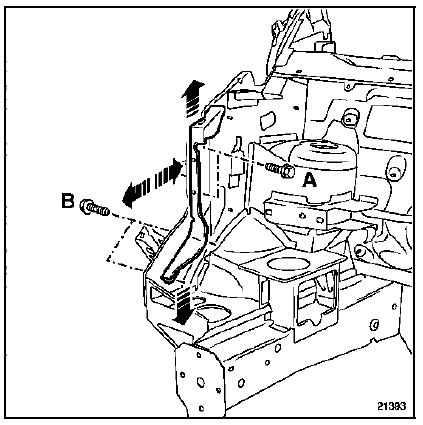 A

B

21393