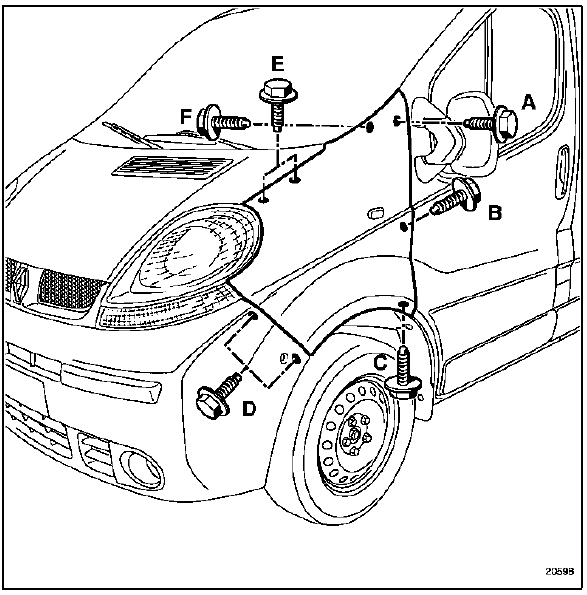 E
F
A
B
C
D
20598