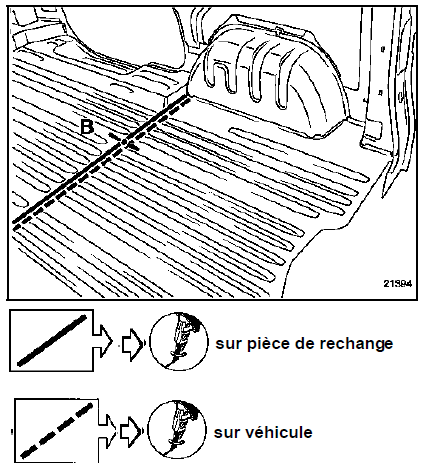 B

21594

sur pièce de rechange

sur véhicule