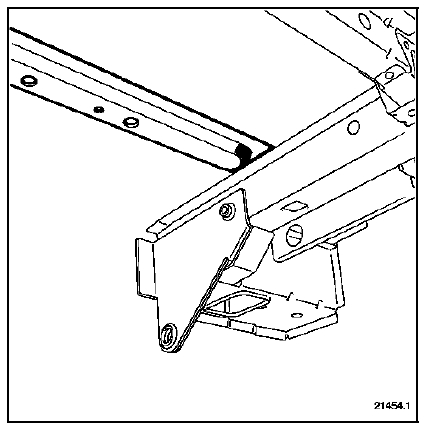 21454.1