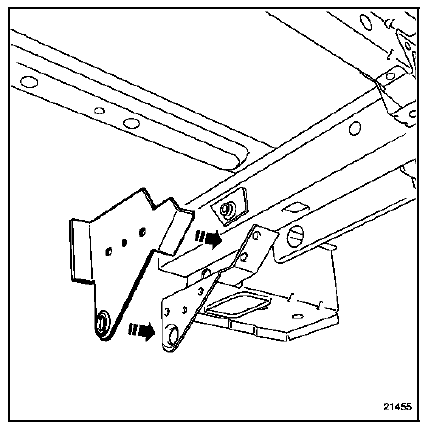 21455