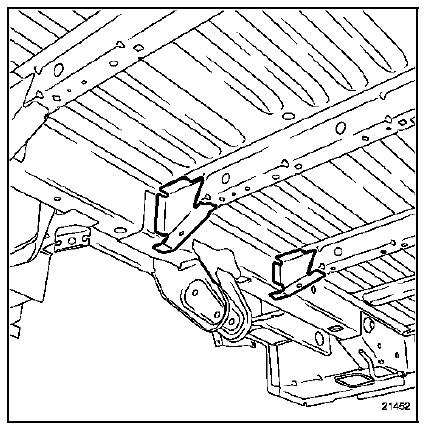 21452