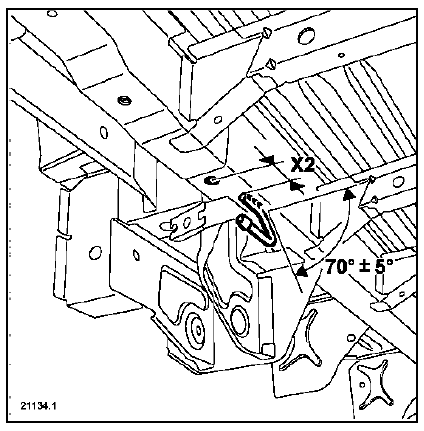 X2

70° ± 5°

21134.1