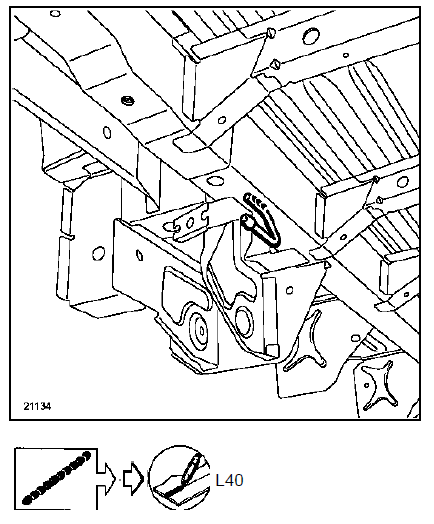 21134

L40