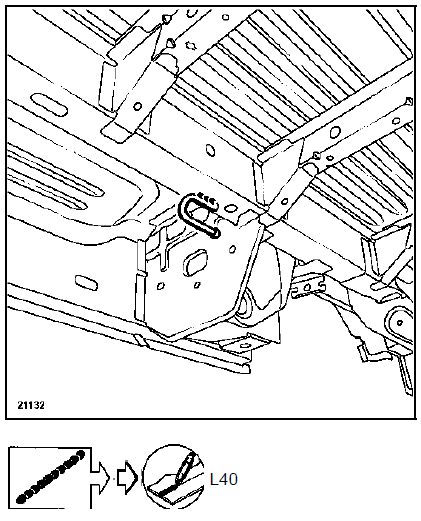 21132

L40