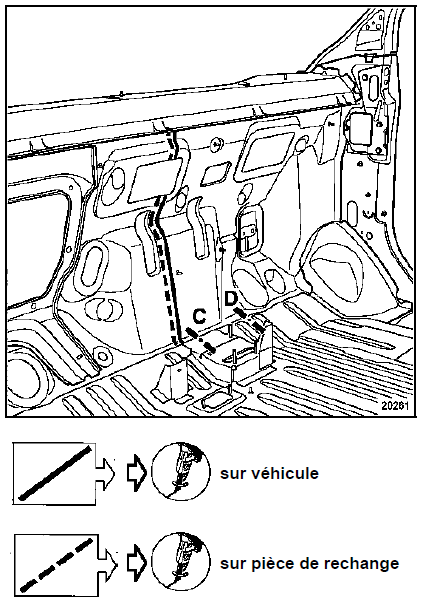 C

D

20261

sur véhicule

sur pièce de rechange