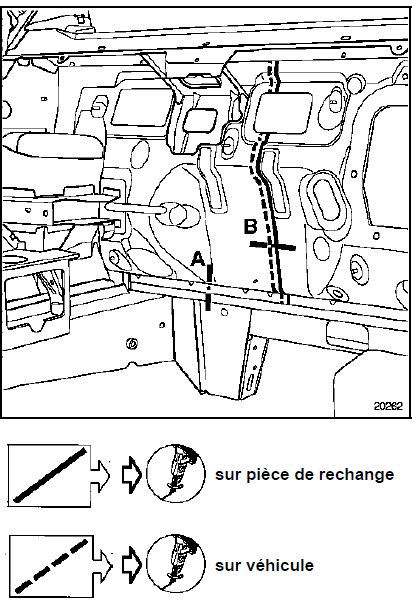 B

A

20262

sur pièce de rechange

sur véhicule