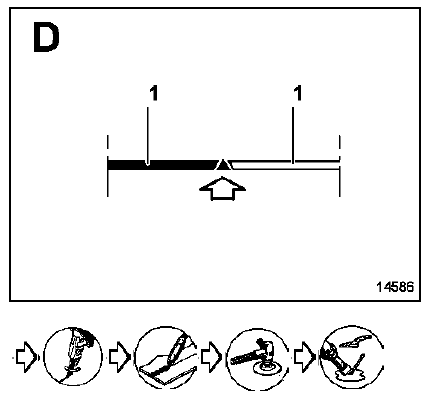 D

1

1

14586