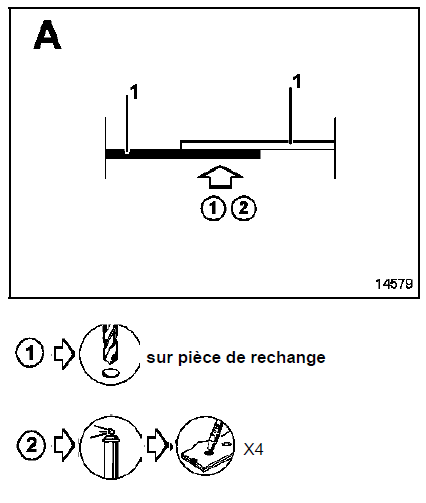 A

1

1

1 2

14579

1 sur pièce de rechange

2 X4