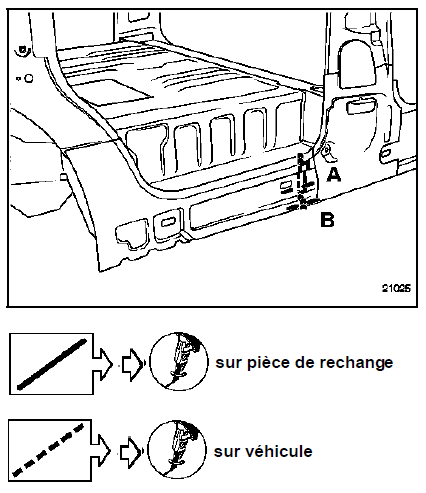 A

B

21025

sur pièce de rechange

sur véhicule