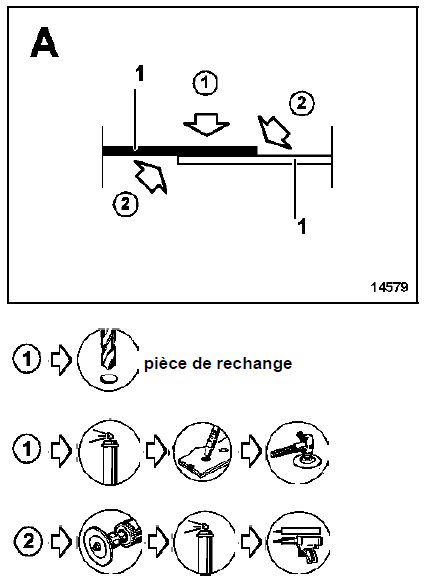 A

1

1

2

2

1

14579

1 pièce de rechange

1

2