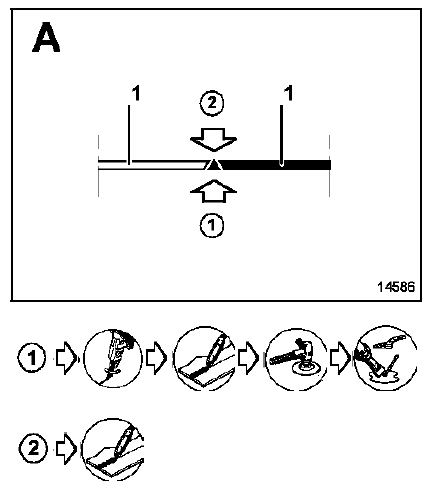 A

1
2
1
1

14586

1

2