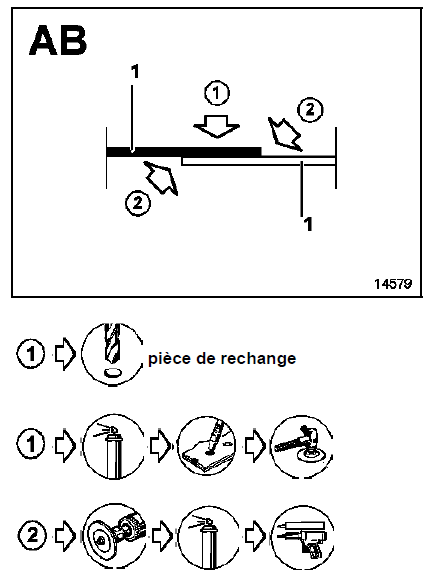 AB

1

1

2

2

1

14579

1

pièce de rechange

1

2