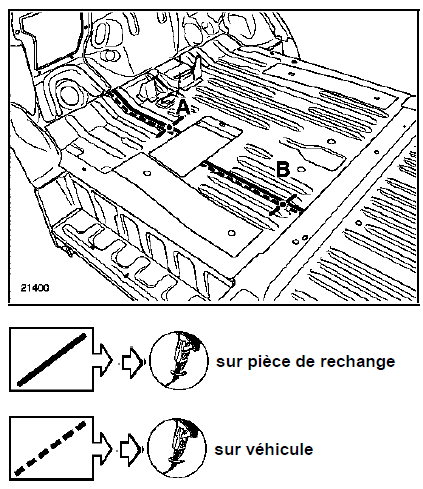 A

B

21400

sur pièce de rechange

sur véhicule