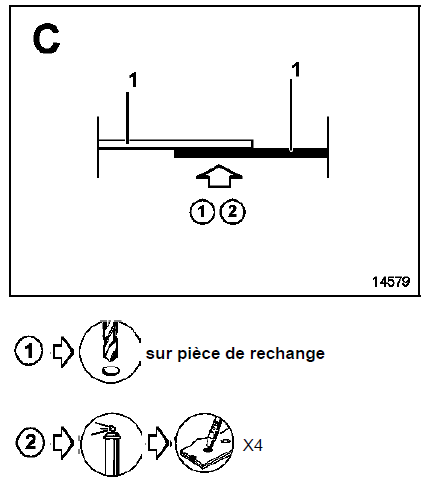 C

1

1

1 2

14579

1 sur pièce de rechange

2 X4