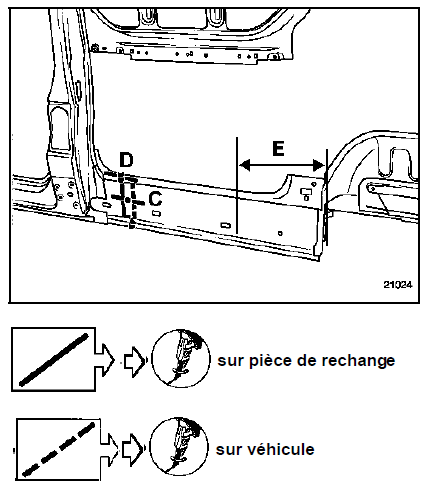 D
C
E
21024

sur pièce de rechange

sur véhicule