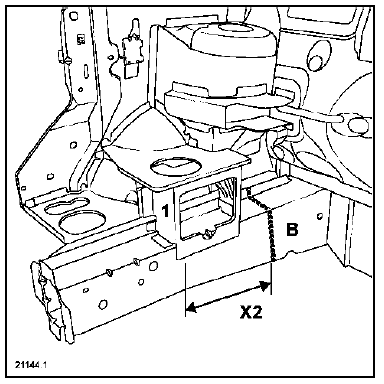 1
B
X2
21144.1