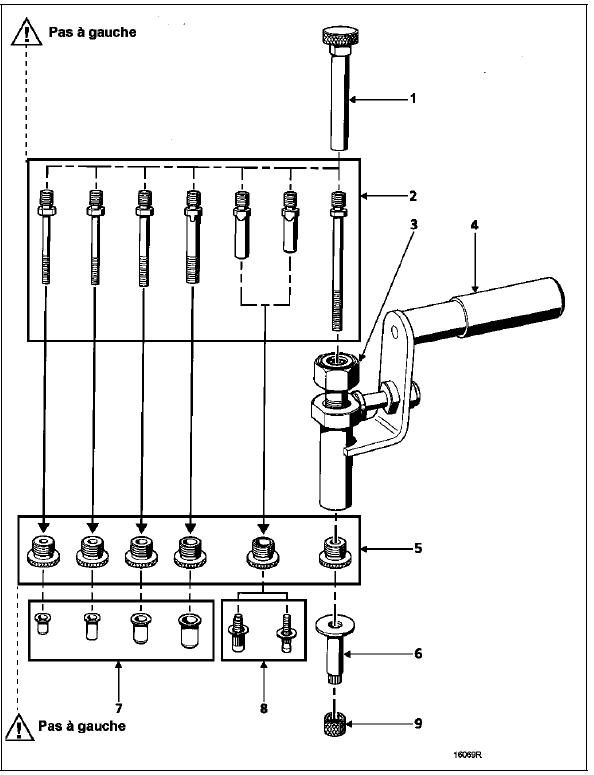 Pas à gauche

1

2

3

4

5

6

7

8

9

Pas à gauche

16069R