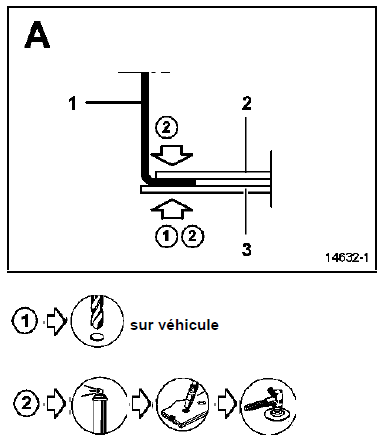 A

1

2

2

1 2

3

14632-1

1 sur véhicule

2