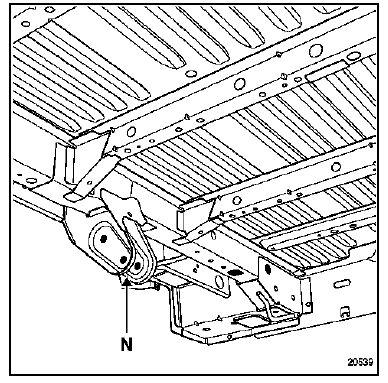 N

20539