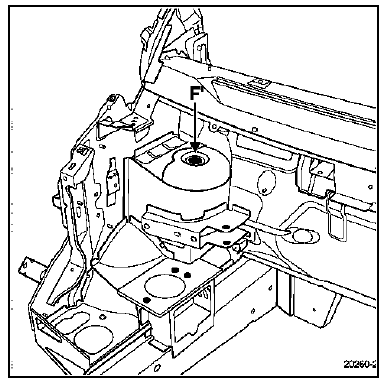 F'

20260-2