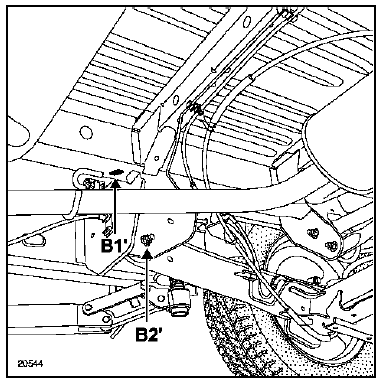 B1'

B2'

20544