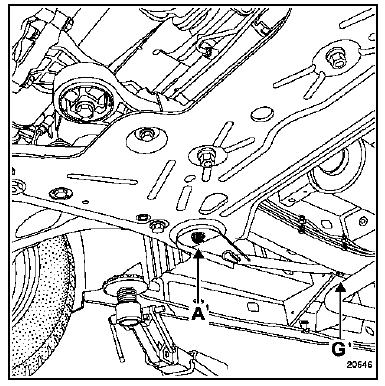 A'

G'

20646