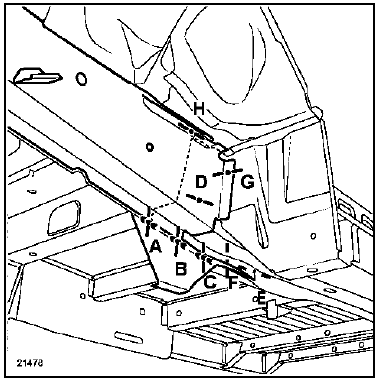 H
D
G
A
B
C
F
E
21478